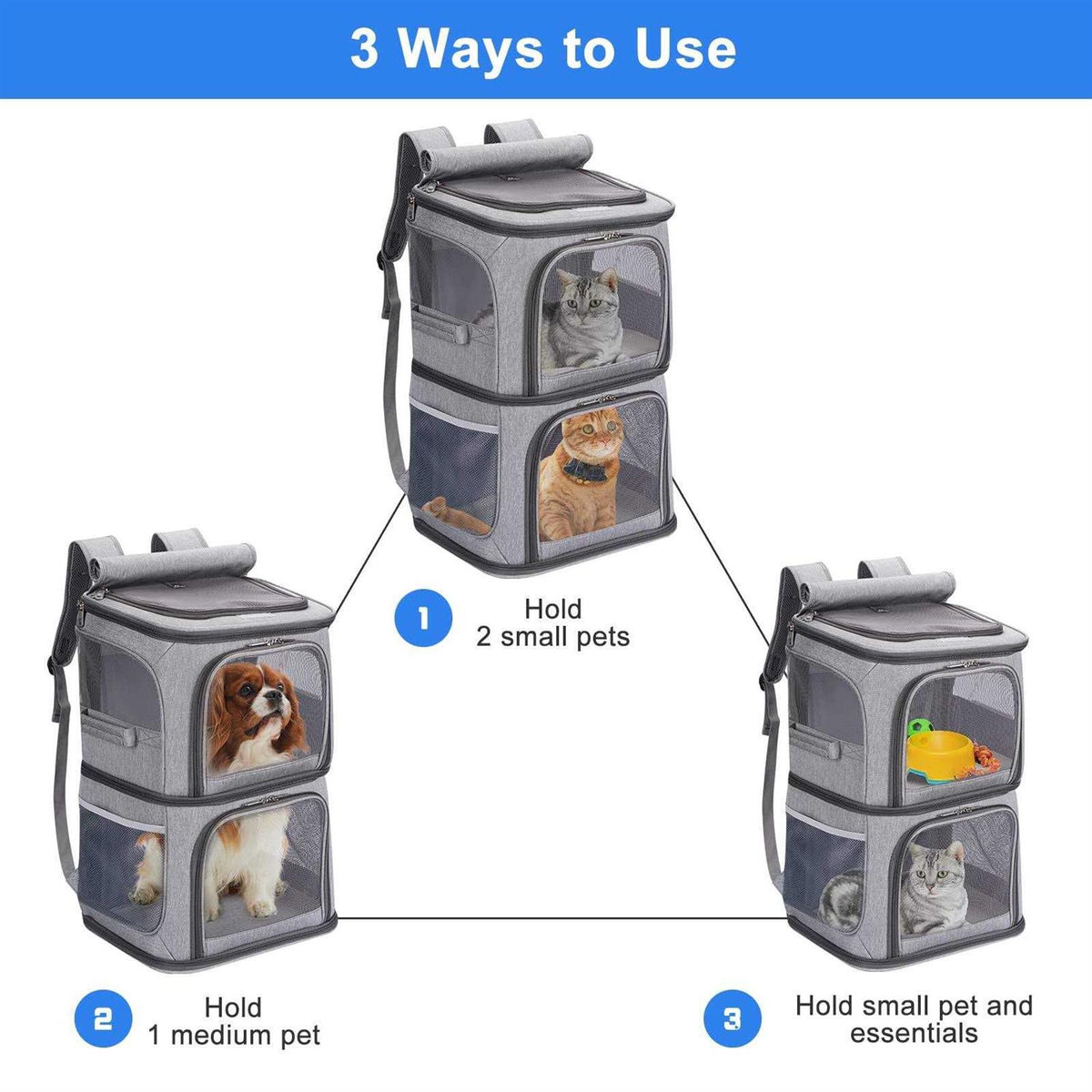 3 Ways to Use

1 Hold 2 small pets

2 Hold 1 medium pet

3 Hold small pet and essentials